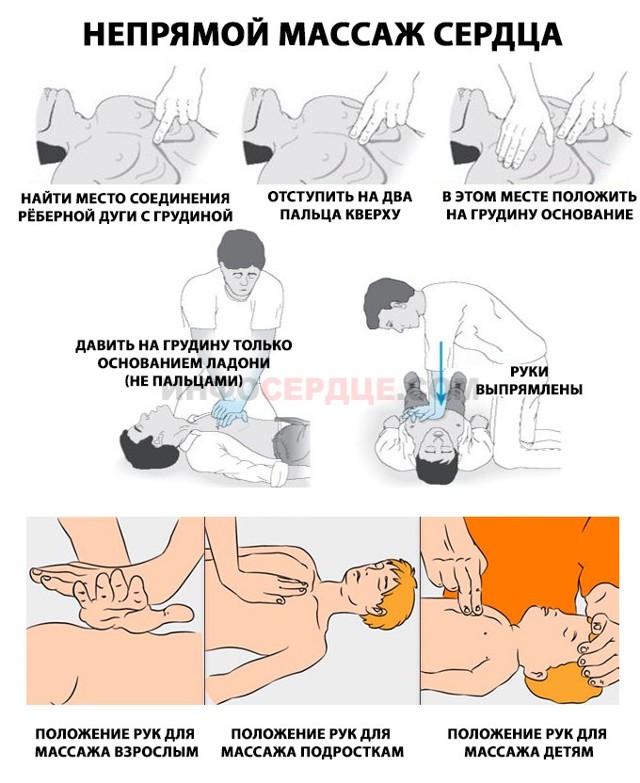 НЕПРЯМОЙ МАССАЖ СЕРДЦА

НАЙТИ МЕСТО СОЕДИНЕНИЯ РЁБЕРНОЙ ДУГИ С ГРУДИНОЙ

ОТСТУПИТЬ НА ДВА ПАЛЬЦА КВЕРХУ

В ЭТОМ МЕСТЕ ПОЛОЖИТЬ НА ГРУДИНУ ОСНОВАНИЕ

ДАВИТЬ НА ГРУДИНУ ТОЛЬКО ОСНОВАНИЕМ ЛАДОНИ (НЕ ПАЛЬЦАМИ)

ИНФОСЕРДЦЕ.COM

РУКИ ВЫПРЯМЛЕНЫ

ПОЛОЖЕНИЕ РУК ДЛЯ МАССАЖА ВЗРОСЛЫМ

ПОЛОЖЕНИЕ РУК ДЛЯ МАССАЖА ПОДРОСТКАМ

ПОЛОЖЕНИЕ РУК ДЛЯ МАССАЖА ДЕТЯМ