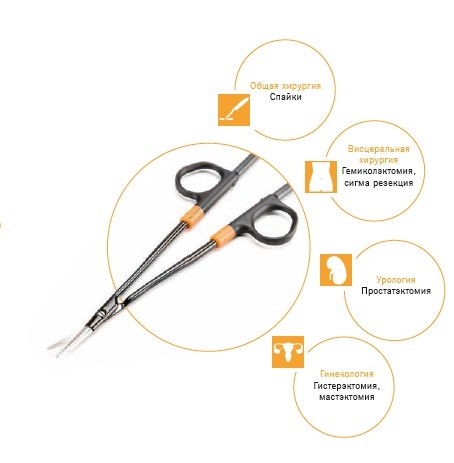 Общая хирургия
Спайки

Висцеральная хирургия
Гемиколэктомия, сигма резекция

Урология
Простатэктомия

Гинекология
Гистерэктомия, мастэктомия