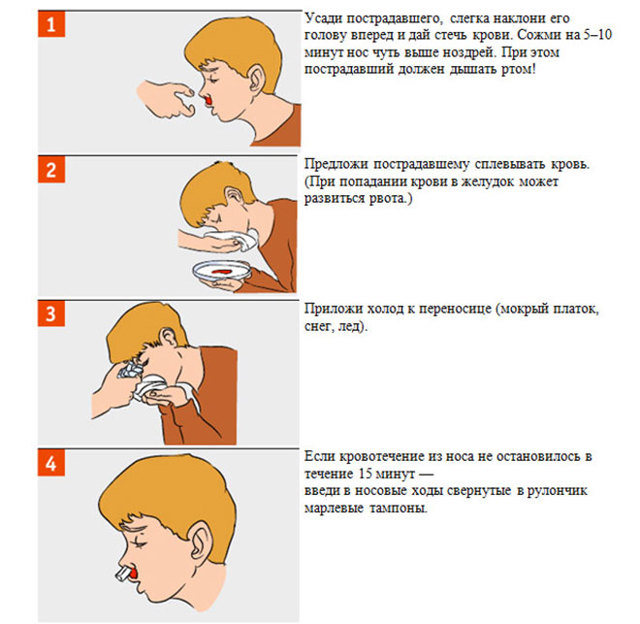 1

Усади пострадавшего, слегка наклони его голову вперед и дай стечь крови. Сожми на 5–10 минут нос чуть выше ноздрей. При этом пострадавший должен дышать ртом!

2

Предложи пострадавшему сплевывать кровь. (При попадании крови в желудок может развиться рвота.)

3

Приложи холод к переносице (мокрый платок, снег, лед).

4

Если кровотечение из носа не остановилось в течение 15 минут —
введи в носовые ходы свернутые в рулончик марлевые тампоны.