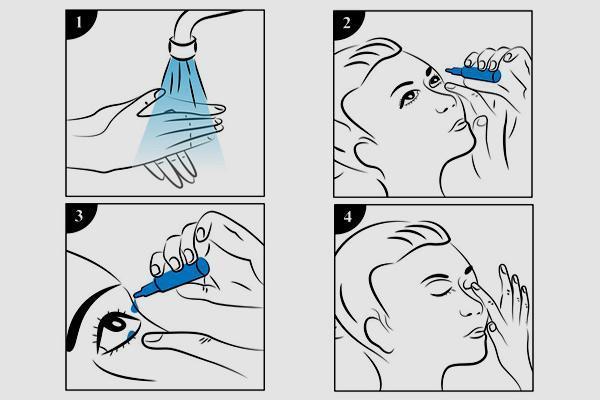 1

2

3

4